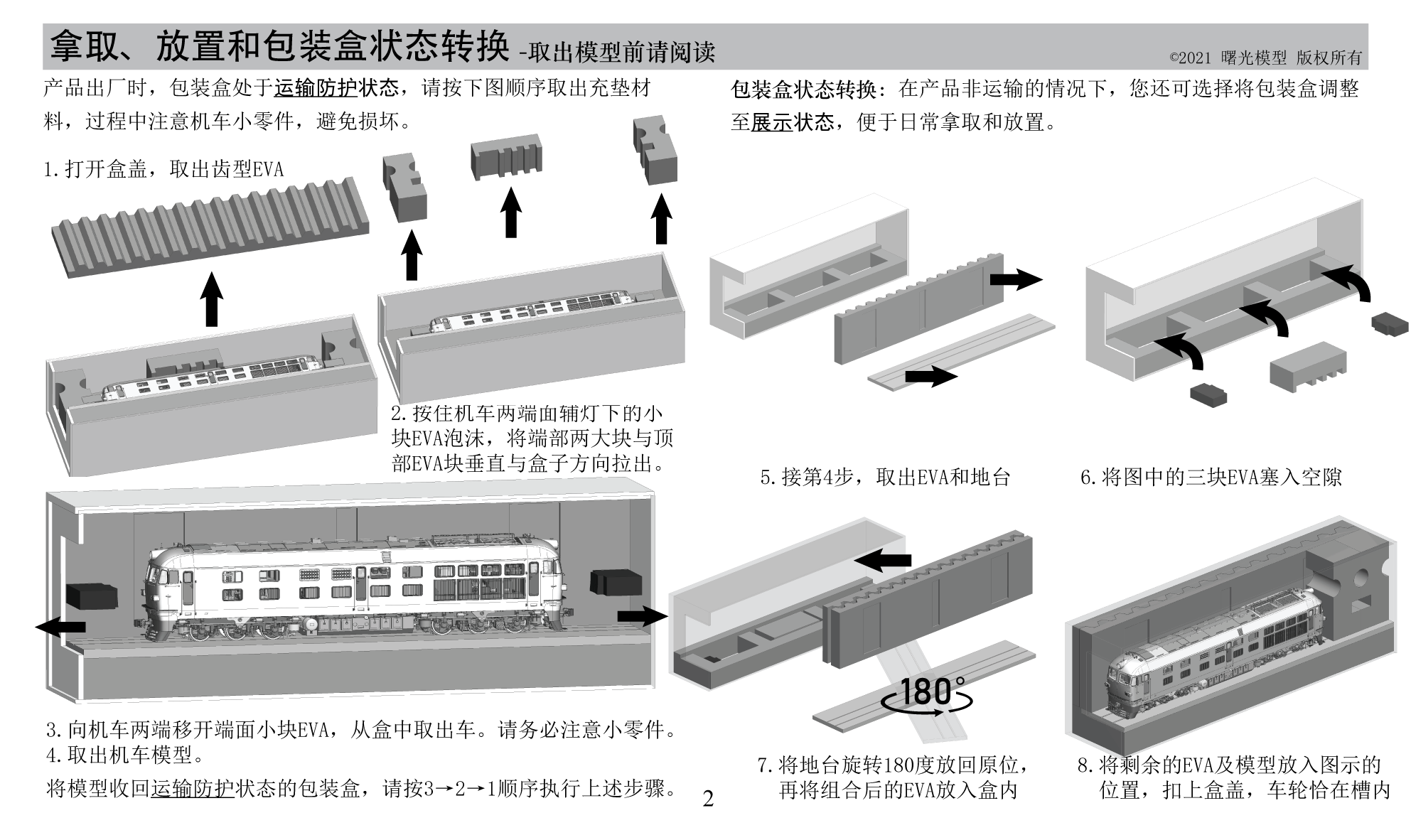 拿取、放置和包装盒状态转换 -取出模型前请阅读

©2021 曙光模型 版权所有

产品出厂时，包装盒处于运输防护状态，请按下图顺序取出充垫材料，过程中注意机车小零件，避免损坏。

1.打开盒盖，取出齿型EVA

2.按住机车两端由辅灯下的小块EVA泡沫，将端部两大块与顶部EVA块垂直与盒子方向拉出。

3.向机车两端移开端面小块EVA，从盒中取出车。请务必注意小零件。
4.取出机车模型。

将模型收回运输防护状态的包装盒，请按3→2→1顺序执行上述步骤。

包装盒状态转换：在产品非运输的情况下，您还可选择将包装盒调整至展示状态，便于日常拿取和放置。

5.接第4步，取出EVA和地台

6.将图中的三块EVA塞入空隙

180°

7.将地台旋转180度放回原位，再将组合后的EVA放入盒内

8.将剩余的EVA及模型放入图示的位置，扣上盒盖，车轮恰在槽内

2